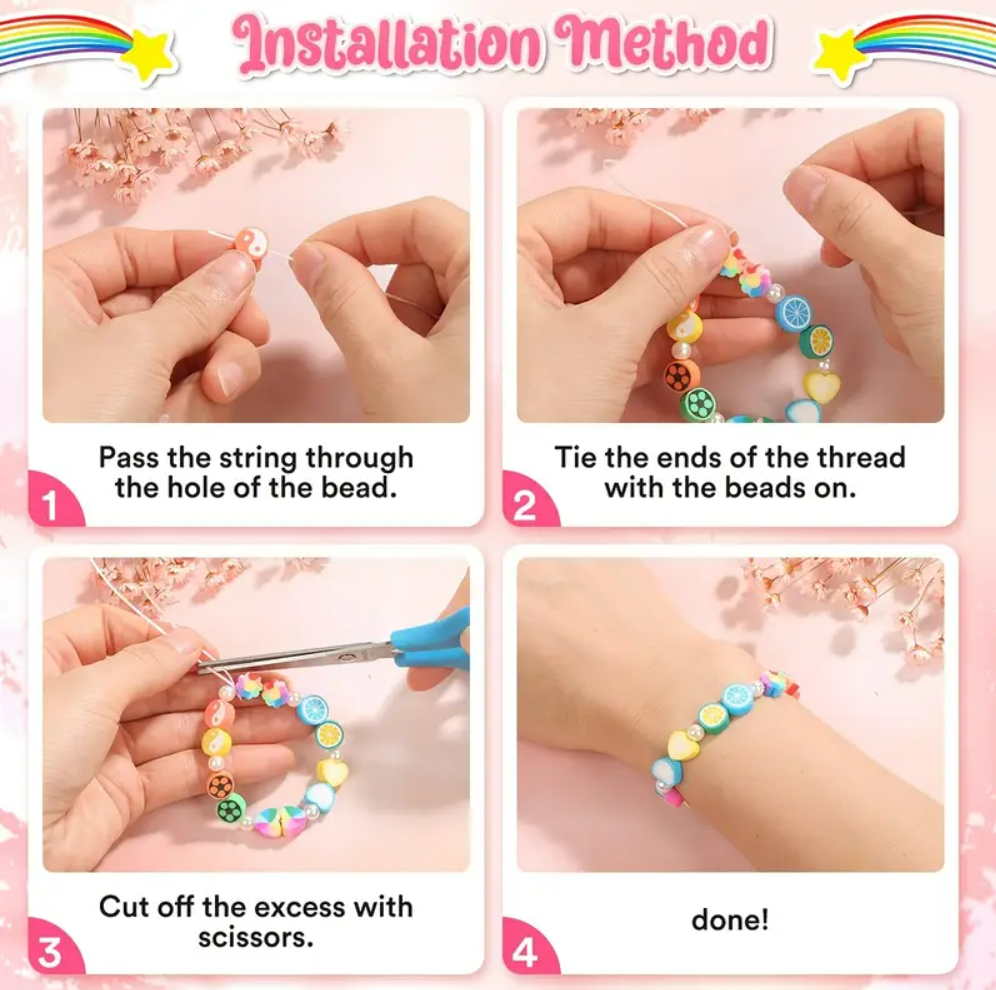 Installation Method

Pass the string through the hole of the bead.

1

Tie the ends of the thread with the beads on.

2

Cut off the excess with scissors.

3

done!

4